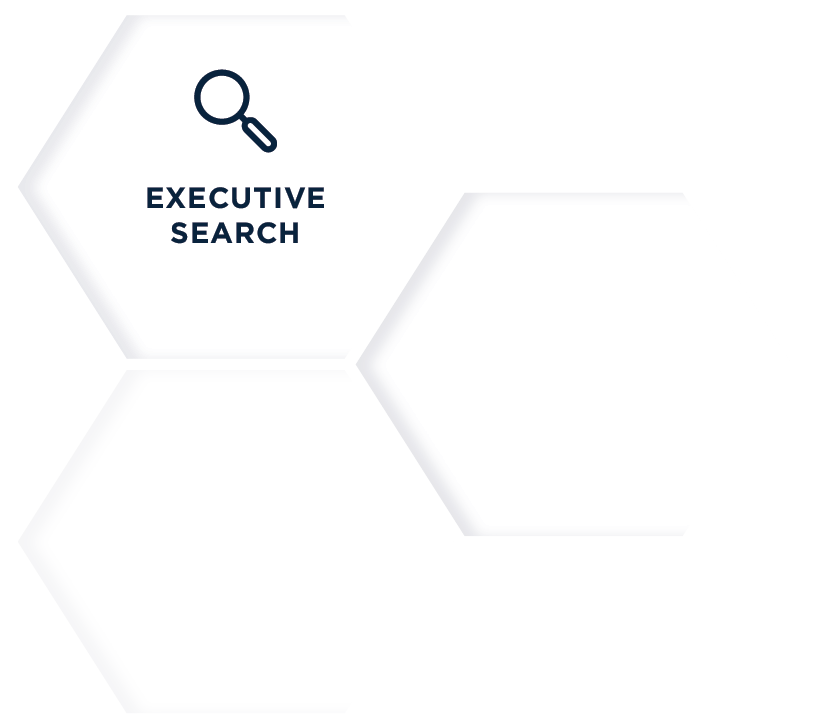 EXECUTIVE SEARCH